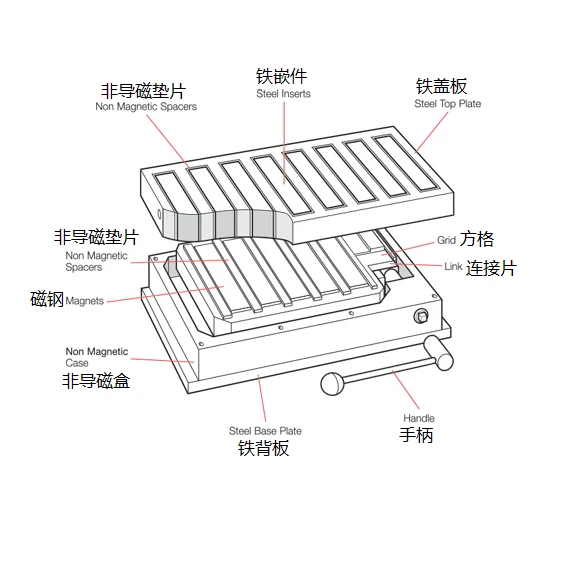 非导磁垫片
Non Magnetic Spacers

铁嵌件
Steel Inserts

铁盖板
Steel Top Plate

非导磁垫片
Non Magnetic Spacers

Grid 方格

Link 连接片

磁钢 Magnets

Non Magnetic Case
非导磁盒

Steel Base Plate
铁背板

Handle
手柄