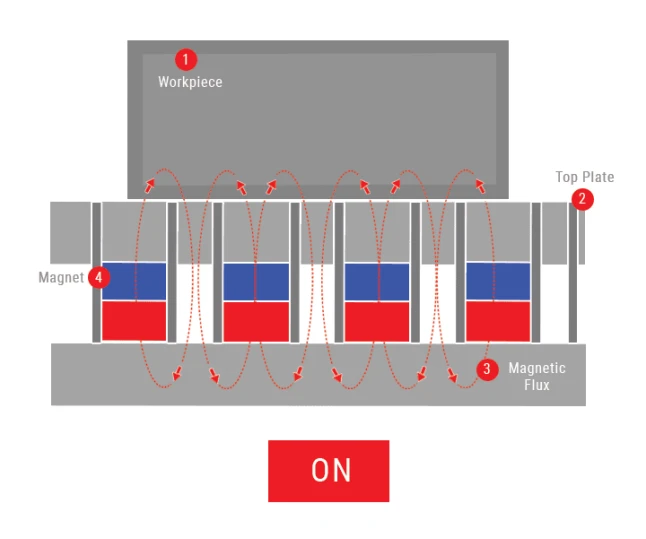 1
Workpiece

Top Plate
2

Magnet 4

3 Magnetic Flux

ON